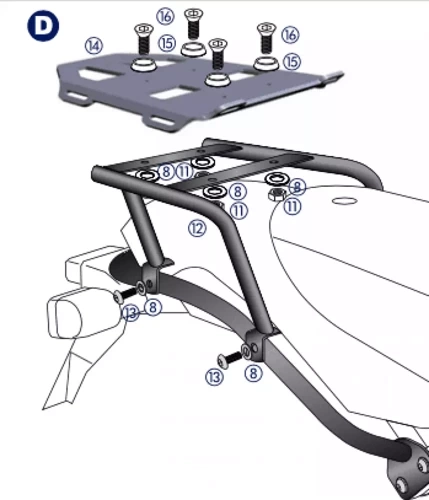 D
16
14
15
16
15
8
11
8
8
11
11
12
13
8
13
8