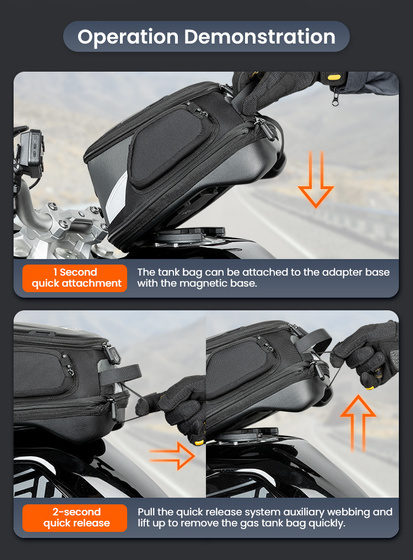 Operation Demonstration

1 Second quick attachment

The tank bag can be attached to the adapter base with the magnetic base.

2-second quick release

Pull the quick release system auxiliary webbing and lift up to remove the gas tank bag quickly.