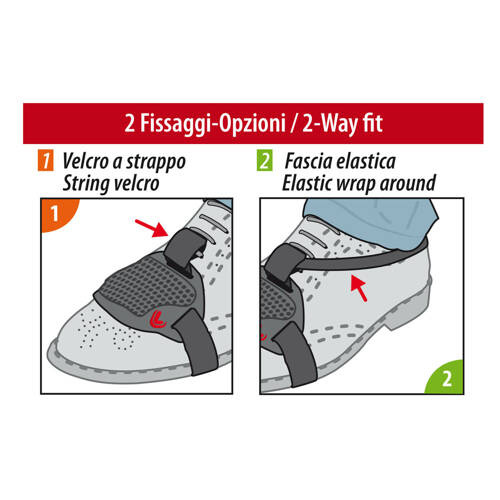 2 Fissaggi-Opzioni / 2-Way fit

1 Velcro a strappo
String velcro

2 Fascia elastica
Elastic wrap around

1

2