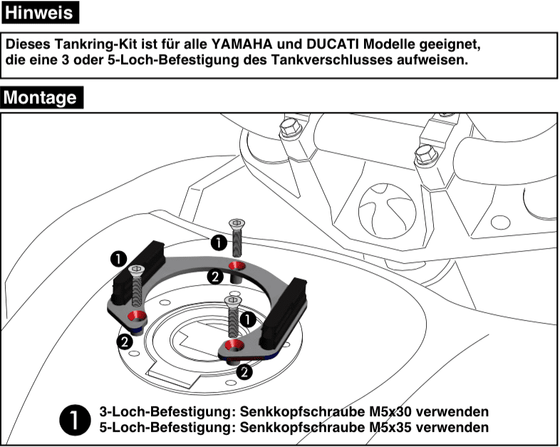 Hinweis

Dieses Tankring-Kit ist für alle YAMAHA und DUCATI Modelle geeignet, die eine 3 oder 5-Loch-Befestigung des Tankverschlusses aufweisen.

Montage

1
1
2
1
2
2

1 3-Loch-Befestigung: Senkkopfschraube M5x30 verwenden
5-Loch-Befestigung: Senkkopfschraube M5x35 verwenden