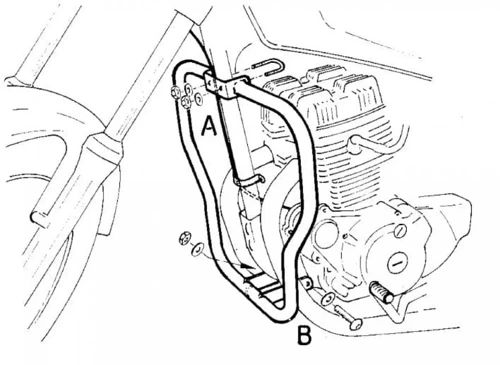 A
B