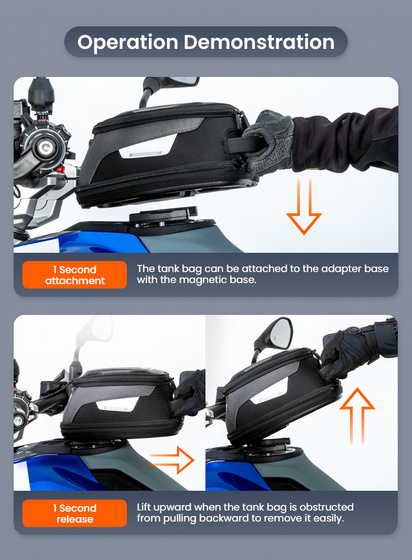 Operation Demonstration

1 Second attachment

The tank bag can be attached to the adapter base with the magnetic base.

1 Second release

Lift upward when the tank bag is obstructed from pulling backward to remove it easily.