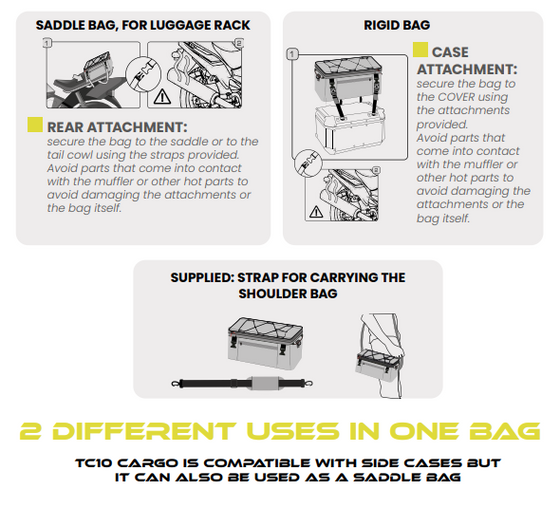 SADDLE BAG, FOR LUGGAGE RACK

1

2

REAR ATTACHMENT:
secure the bag to the saddle or to the tail cowl using the straps provided. Avoid parts that come into contact with the muffler or other hot parts to avoid damaging the attachments or the bag itself.

RIGID BAG

1

2

CASE ATTACHMENT:
secure the bag to the COVER using the attachments provided. Avoid parts that come into contact with the muffler or other hot parts to avoid damaging the attachments or the bag itself.

SUPPLIED: STRAP FOR CARRYING THE SHOULDER BAG

2 DIFFERENT USES IN ONE BAG

TC10 CARGO IS COMPATIBLE WITH SIDE CASES BUT IT CAN ALSO BE USED AS A SADDLE BAG